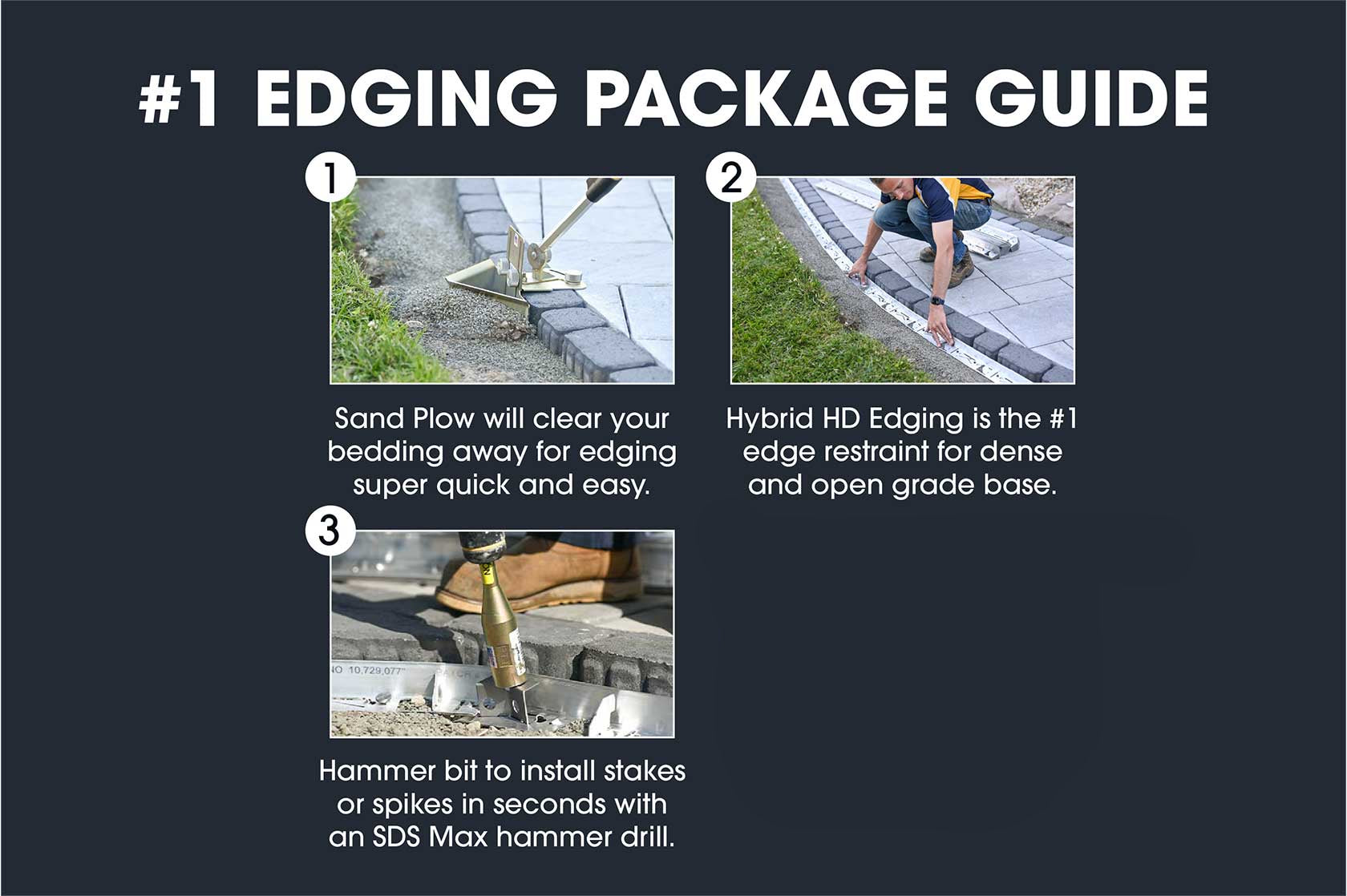 #1 EDGING PACKAGE GUIDE

1

Sand Plow will clear your bedding away for edging super quick and easy.

2

Hybrid HD Edging is the #1 edge restraint for dense and open grade base.

3

NO 10,729,077

Hammer bit to install stakes or spikes in seconds with an SDS Max hammer drill.