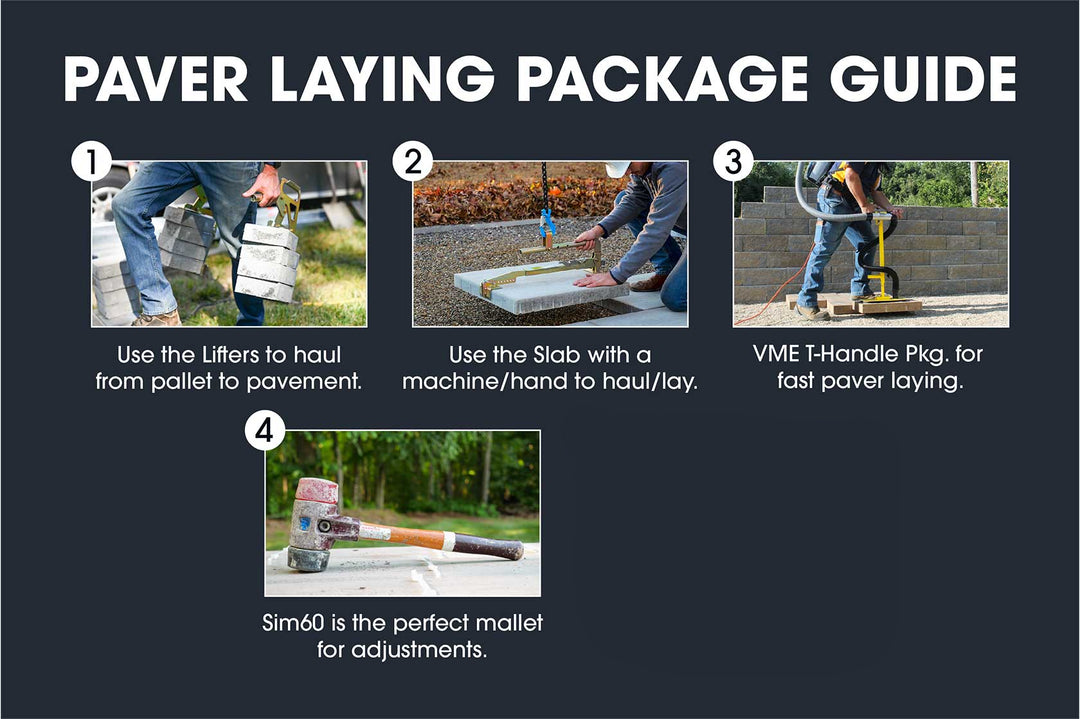 PAVER LAYING PACKAGE GUIDE

1

Use the Lifters to haul from pallet to pavement.

2

Use the Slab with a machine/hand to haul/lay.

3

VME T-Handle Pkg. for fast paver laying.

4

Sim60 is the perfect mallet for adjustments.